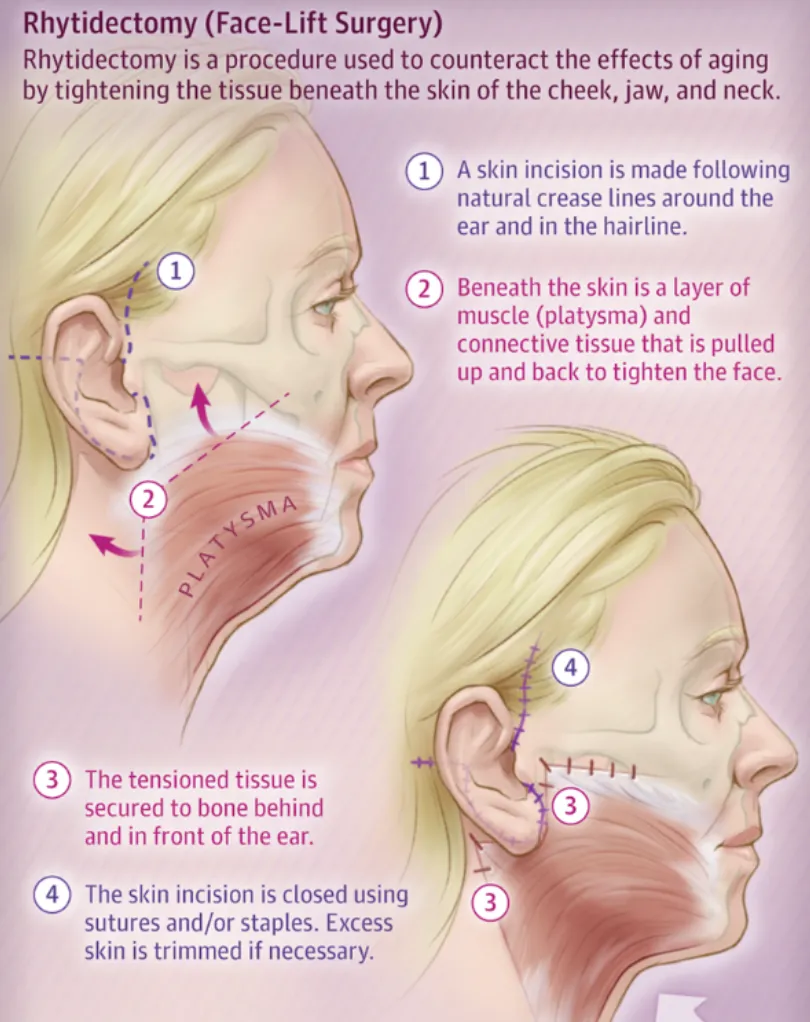 Rhytidectomy (Face-Lift Surgery)
Rhytidectomy is a procedure used to counteract the effects of aging by tightening the tissue beneath the skin of the cheek, jaw, and neck.

1 A skin incision is made following natural crease lines around the ear and in the hairline.

2 Beneath the skin is a layer of muscle (platysma) and connective tissue that is pulled up and back to tighten the face.

1

2

PLATYSMA

4

3

3

3 The tensioned tissue is secured to bone behind and in front of the ear.

4 The skin incision is closed using sutures and/or staples. Excess skin is trimmed if necessary.